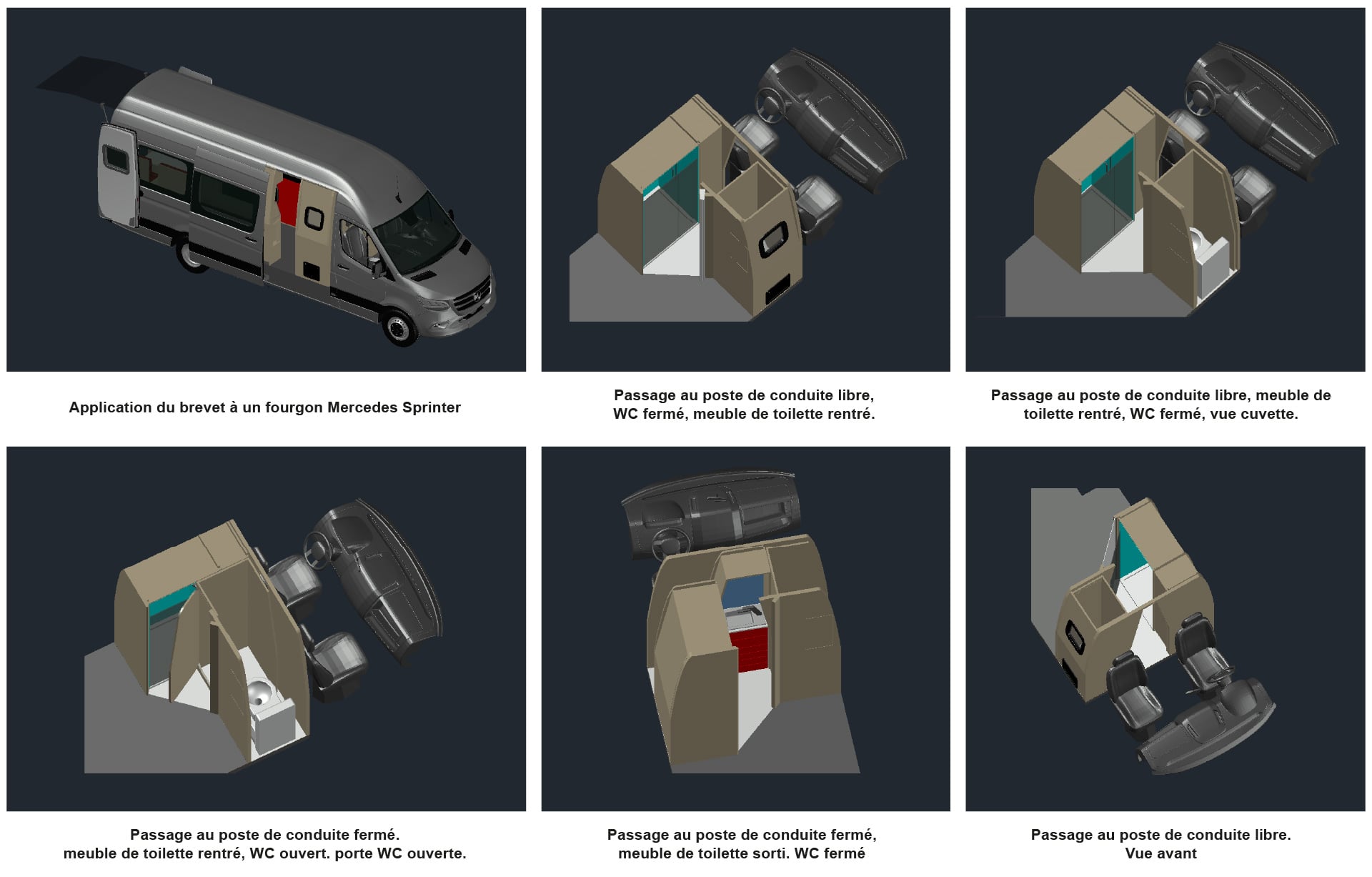 Application du brevet à un fourgon Mercedes Sprinter

Passage au poste de conduite libre, WC fermé, meuble de toilette rentré.

Passage au poste de conduite libre, meuble de toilette rentré, WC fermé, vue cuvette.

Passage au poste de conduite fermé. meuble de toilette rentré, WC ouvert. porte WC ouverte.

Passage au poste de conduite fermé, meuble de toilette sorti. WC fermé

Passage au poste de conduite libre. Vue avant